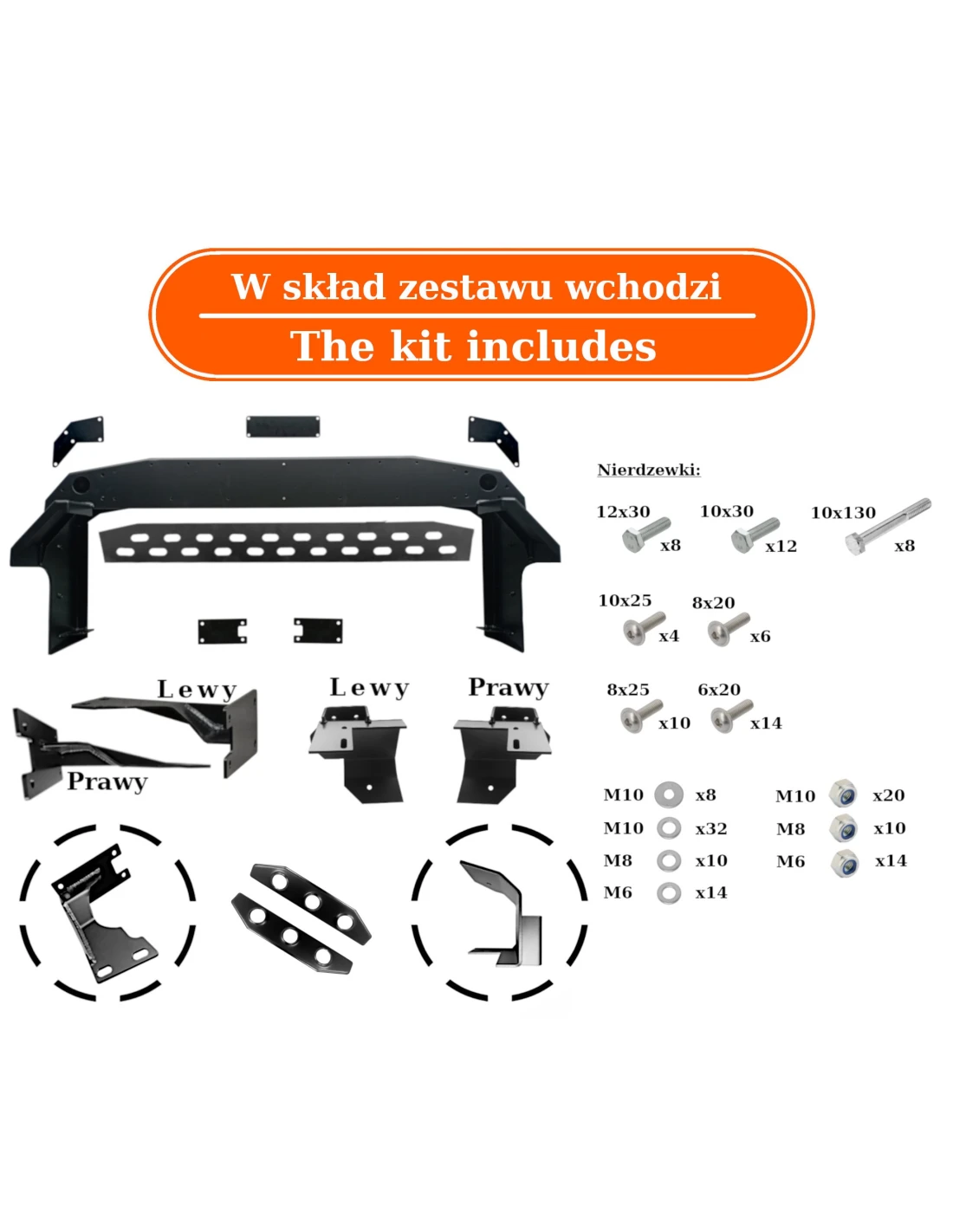 W skład zestawu wchodzi
The kit includes

Lewy
Prawy
Lewy
Prawy

Nierdzewki:

12x30 x8
10x30 x12
10x130 x8
10x25 x4
8x20 x6
8x25 x10
6x20 x14

M10 x8
M10 x32
M8 x10
M6 x14

M10 x20
M8 x10
M6 x14