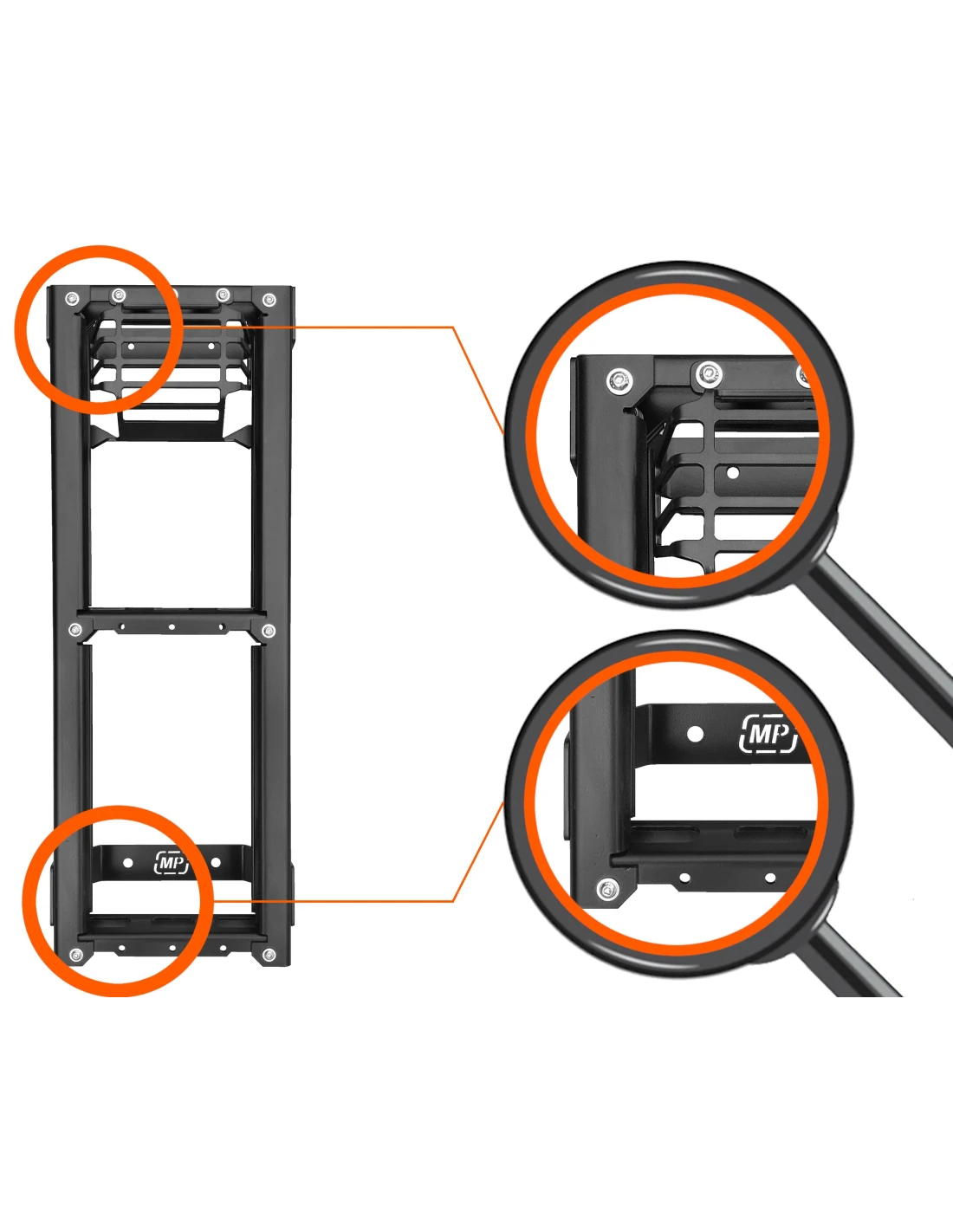 MP

MP