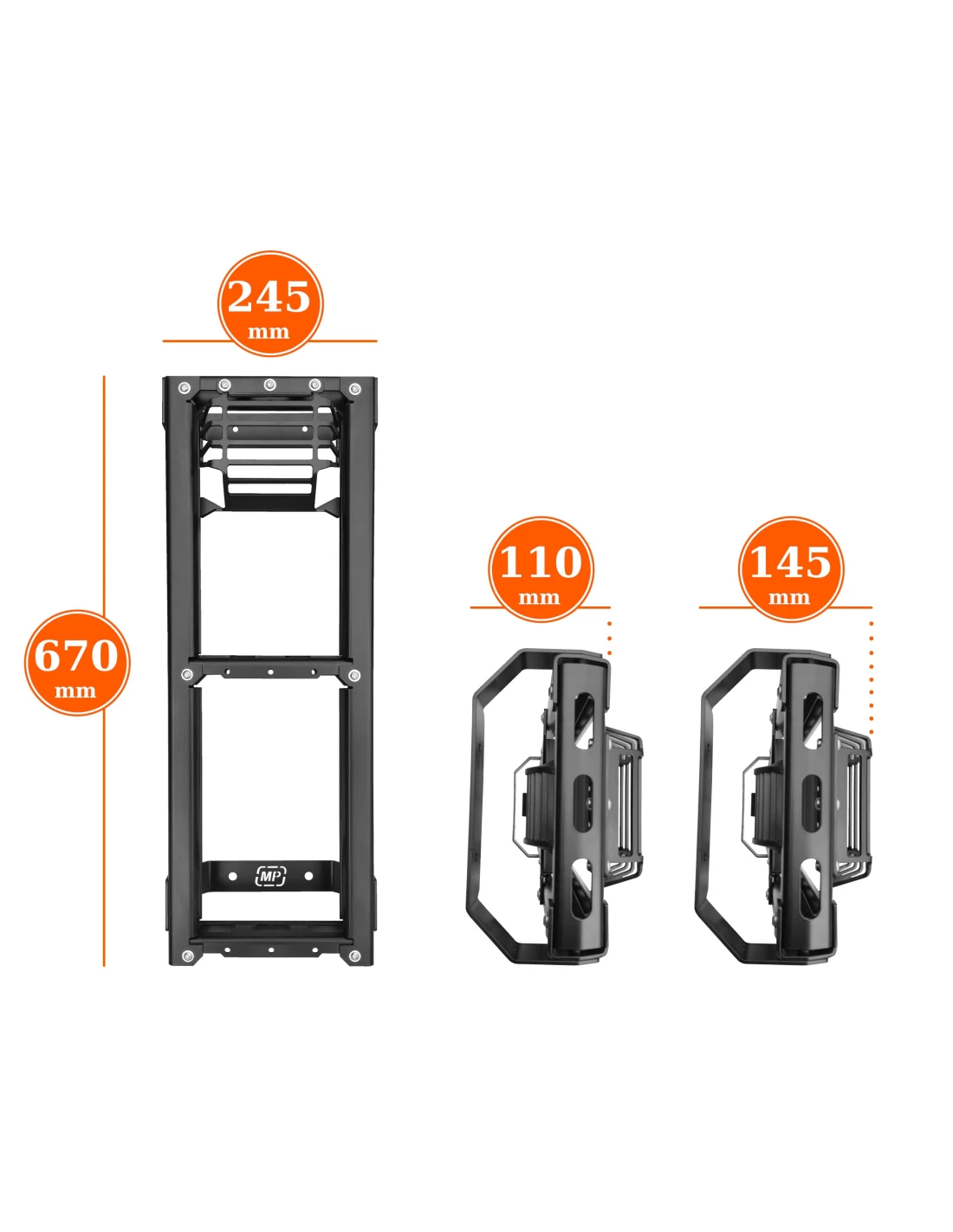 245
mm

670
mm

MP

110
mm

145
mm