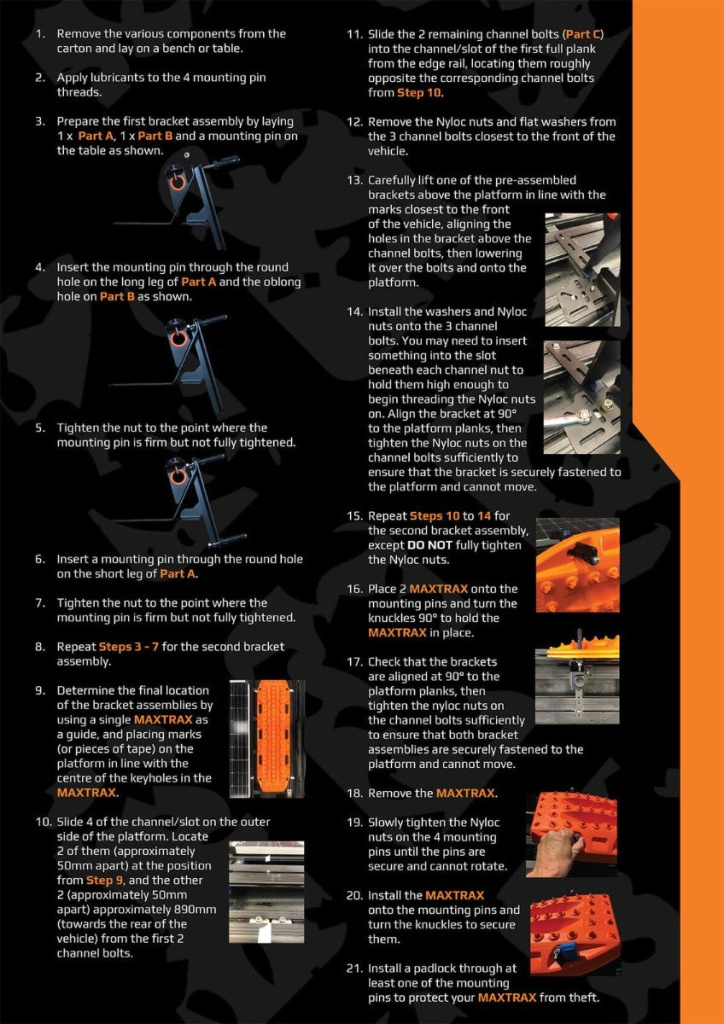 1. Remove the various components from the carton and lay on a bench or table.

2. Apply lubricants to the 4 mounting pin threads.

3. Prepare the first bracket assembly by laying 1 x Part A, 1 x Part B and a mounting pin on the table as shown.

4. Insert the mounting pin through the round hole on the long leg of Part A and the oblong hole on Part B as shown.

5. Tighten the nut to the point where the mounting pin is firm but not fully tightened.

6. Insert a mounting pin through the round hole on the short leg of Part A.

7. Tighten the nut to the point where the mounting pin is firm but not fully tightened.

8. Repeat Steps 3 - 7 for the second bracket assembly.

9. Determine the final location of the bracket assemblies by using a single MAXTRAX as a guide, and placing marks (or pieces of tape) on the platform in line with the centre of the keyholes in the MAXTRAX.

10. Slide 4 of the channel/slot on the outer side of the platform. Locate 2 of them (approximately 50mm apart) at the position from Step 9, and the other 2 (approximately 50mm apart) approximately 890mm (towards the rear of the vehicle) from the first 2 channel bolts.

11. Slide the 2 remaining channel bolts (Part C) into the channel/slot of the first full plank from the edge rail, locating them roughly opposite the corresponding channel bolts from Step 10.

12. Remove the Nyloc nuts and flat washers from the 3 channel bolts closest to the front of the vehicle.

13. Carefully lift one of the pre-assembled brackets above the platform in line with the marks closest to the front of the vehicle, aligning the holes in the bracket above the channel bolts, then lowering it over the bolts and onto the platform.

14. Install the washers and Nyloc nuts onto the 3 channel bolts. You may need to insert something into the slot beneath each channel nut to hold them high enough to begin threading the Nyloc nuts on. Align the bracket at 90° to the platform planks, then tighten the Nyloc nuts on the channel bolts sufficiently to ensure that the bracket is securely fastened to the platform and cannot move.

15. Repeat Steps 10 to 14 for the second bracket assembly, except DO NOT fully tighten the Nyloc nuts.

16. Place 2 MAXTRAX onto the mounting pins and turn the knuckles 90° to hold the MAXTRAX in place.

17. Check that the brackets are aligned at 90° to the platform planks, then tighten the nyloc nuts on the channel bolts sufficiently to ensure that both bracket assemblies are securely fastened to the platform and cannot move.

18. Remove the MAXTRAX.

19. Slowly tighten the Nyloc nuts on the 4 mounting pins until the pins are secure and cannot rotate.

20. Install the MAXTRAX onto the mounting pins and turn the knuckles to secure them.

21. Install a padlock through at least one of the mounting pins to protect your MAXTRAX from theft.