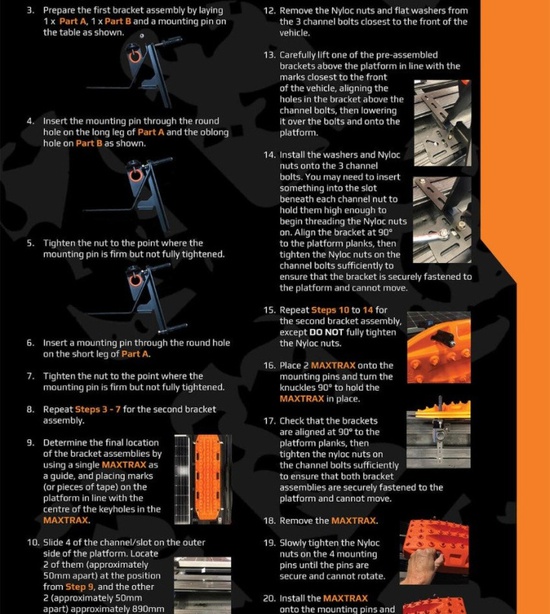 3. Prepare the first bracket assembly by laying 1 x Part A, 1 x Part B and a mounting pin on the table as shown.

4. Insert the mounting pin through the round hole on the long leg of Part A and the oblong hole on Part B as shown.

5. Tighten the nut to the point where the mounting pin is firm but not fully tightened.

6. Insert a mounting pin through the round hole on the short leg of Part A.

7. Tighten the nut to the point where the mounting pin is firm but not fully tightened.

8. Repeat Steps 3 - 7 for the second bracket assembly.

9. Determine the final location of the bracket assemblies by using a single MAXTRAX as a guide, and placing marks (or pieces of tape) on the platform in line with the centre of the keyholes in the MAXTRAX.

10. Slide 4 of the channel/slot on the outer side of the platform. Locate 2 of them (approximately 50mm apart) at the position from Step 9, and the other 2 (approximately 50mm apart) approximately 890mm

12. Remove the Nyloc nuts and flat washers from the 3 channel bolts closest to the front of the vehicle.

13. Carefully lift one of the pre-assembled brackets above the platform in line with the marks closest to the front of the vehicle, aligning the holes in the bracket above the channel bolts, then lowering it over the bolts and onto the platform.

14. Install the washers and Nyloc nuts onto the 3 channel bolts. You may need to insert something into the slot beneath each channel nut to hold them high enough to begin threading the Nyloc nuts on. Align the bracket at 90° to the platform planks, then tighten the Nyloc nuts on the channel bolts sufficiently to ensure that the bracket is securely fastened to the platform and cannot move.

15. Repeat Steps 10 to 14 for the second bracket assembly, except DO NOT fully tighten the Nyloc nuts.

16. Place 2 MAXTRAX onto the mounting pins and turn the knuckles 90° to hold the MAXTRAX in place.

17. Check that the brackets are aligned at 90° to the platform planks, then tighten the nyloc nuts on the channel bolts sufficiently to ensure that both bracket assemblies are securely fastened to the platform and cannot move.

18. Remove the MAXTRAX.

19. Slowly tighten the Nyloc nuts on the 4 mounting pins until the pins are secure and cannot rotate.

20. Install the MAXTRAX onto the mounting pins and