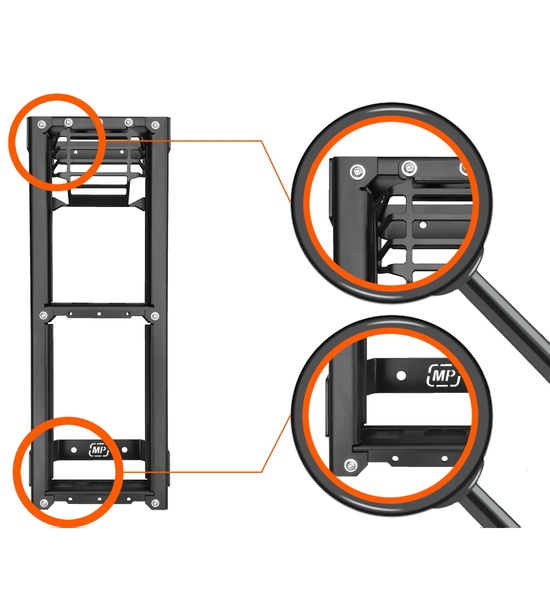 MP

MP