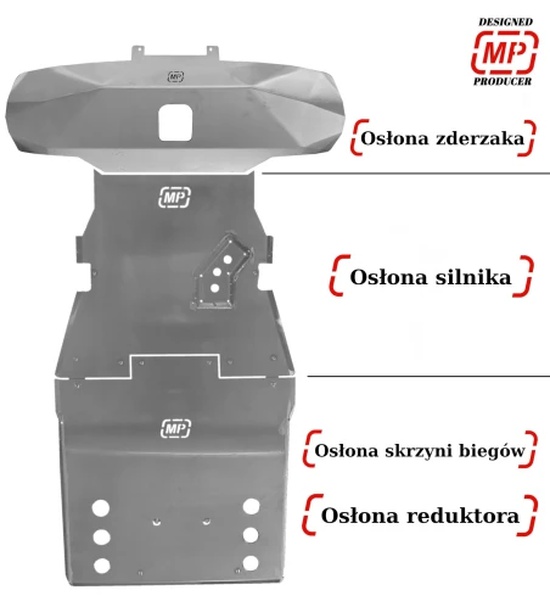 DESIGNED
MP
PRODUCER

MP

Osłona zderzaka

MP

Osłona silnika

MP

Osłona skrzyni biegów

Osłona reduktora