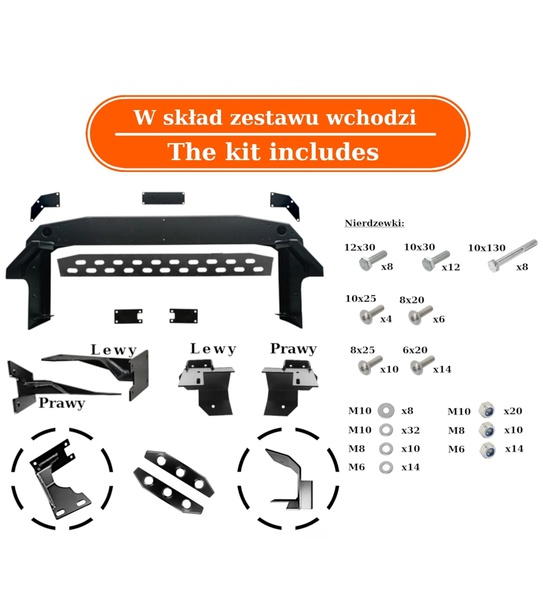 W skład zestawu wchodzi
The kit includes

Lewy
Prawy
Lewy
Prawy

Nierdzewki:

12x30 x8
10x30 x12
10x130 x8
10x25 x4
8x20 x6
8x25 x10
6x20 x14

M10 x8
M10 x32
M8 x10
M6 x14

M10 x20
M8 x10
M6 x14