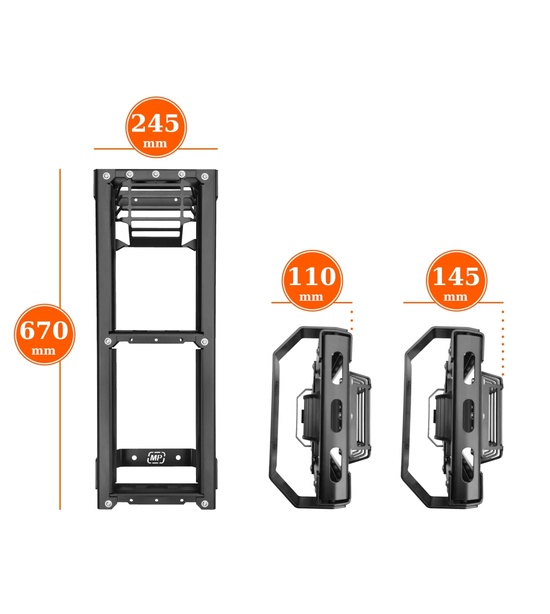 245
mm

670
mm

MP

110
mm

145
mm